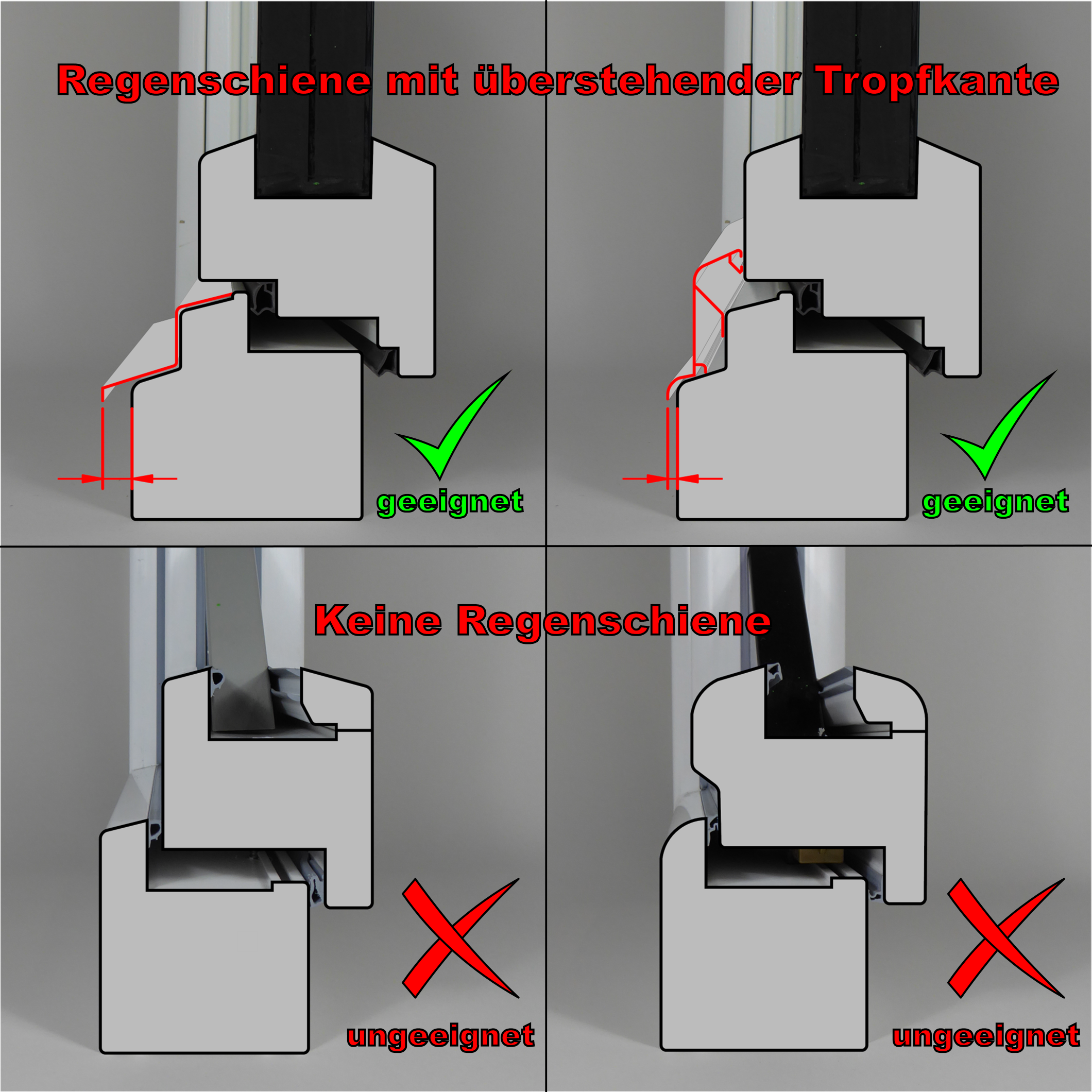 Regenschiene mit überstehender Tropfkante

geeignet

geeignet

Keine Regenschiene

ungeeignet

ungeeignet