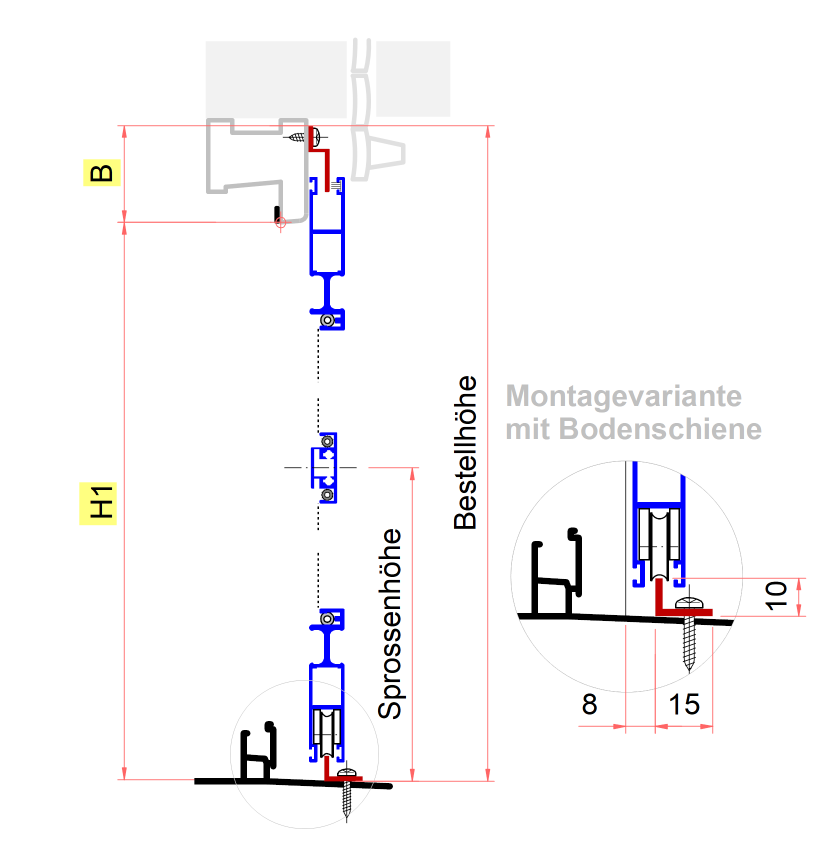 B

H1

Sprossenhöhe

Bestellhöhe

Montagevariante mit Bodenschiene

10

8

15