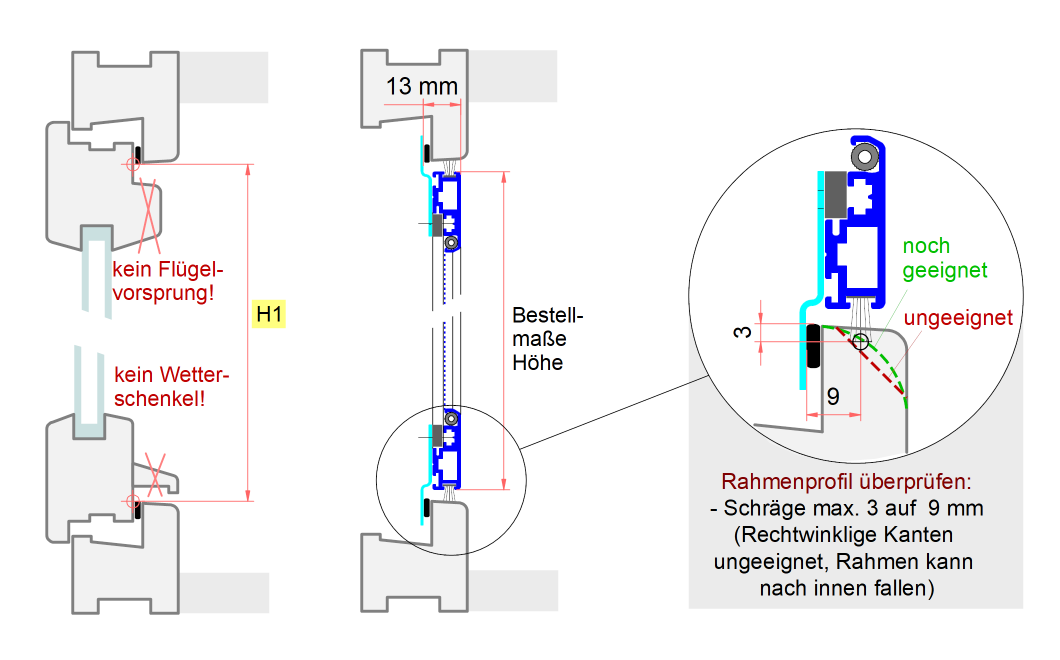 kein Flügelvorsprung!

H1

kein Wetterschenkel!

13 mm

Bestellmaße Höhe

noch geeignet

ungeeignet

3

9

Rahmenprofil überprüfen:
- Schräge max. 3 auf 9 mm
(Rechtwinklige Kanten ungeeignet, Rahmen kann nach innen fallen)