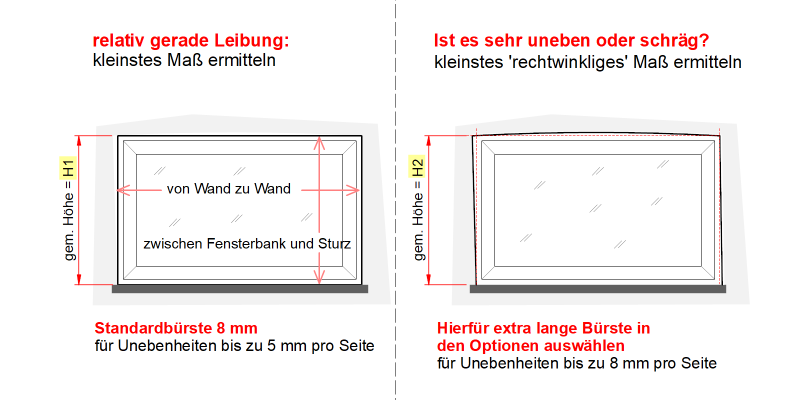 relativ gerade Leibung:
kleinstes Maß ermitteln

gem. Höhe = H1

von Wand zu Wand

zwischen Fensterbank und Sturz

Standardbürste 8 mm
für Unebenheiten bis zu 5 mm pro Seite

Ist es sehr uneben oder schräg?
kleinstes 'rechtwinkliges' Maß ermitteln

gem. Höhe = H2

Hierfür extra lange Bürste in den Optionen auswählen
für Unebenheiten bis zu 8 mm pro Seite