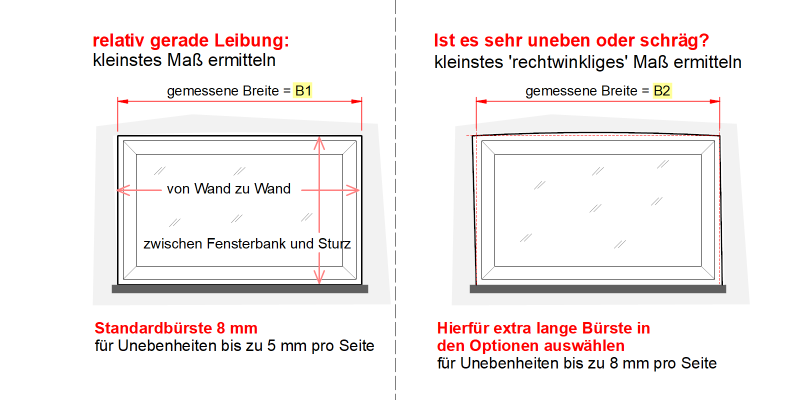 relativ gerade Leibung:
kleinstes Maß ermitteln

gemessene Breite = B1

von Wand zu Wand

zwischen Fensterbank und Sturz

Standardbürste 8 mm
für Unebenheiten bis zu 5 mm pro Seite

Ist es sehr uneben oder schräg?
kleinstes 'rechtwinkliges' Maß ermitteln

gemessene Breite = B2

Hierfür extra lange Bürste in den Optionen auswählen
für Unebenheiten bis zu 8 mm pro Seite