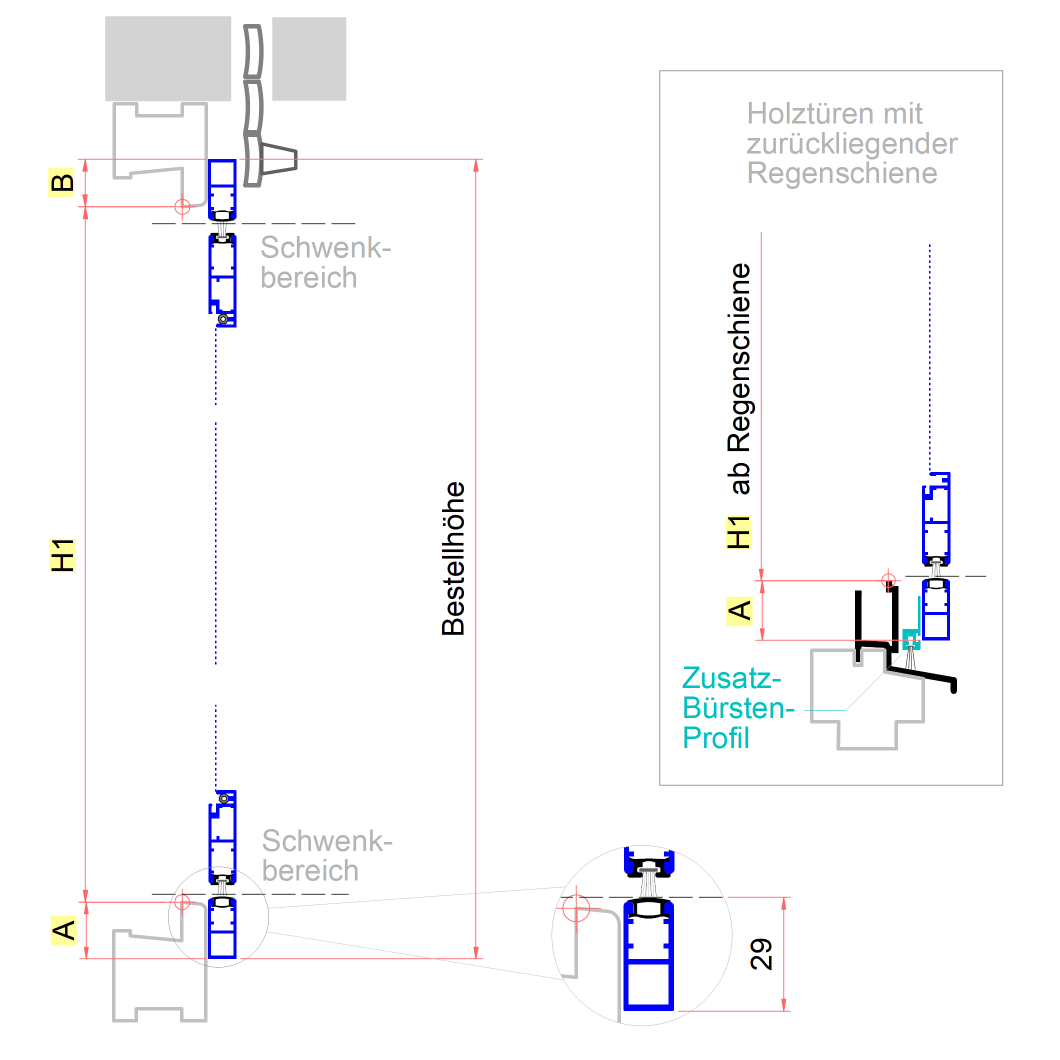 B

Schwenkbereich

H1

Bestellhöhe

Schwenkbereich

A

29

Holztüren mit zurückliegender Regenschiene

H1 ab Regenschiene

A

Zusatz-Bürsten-Profil