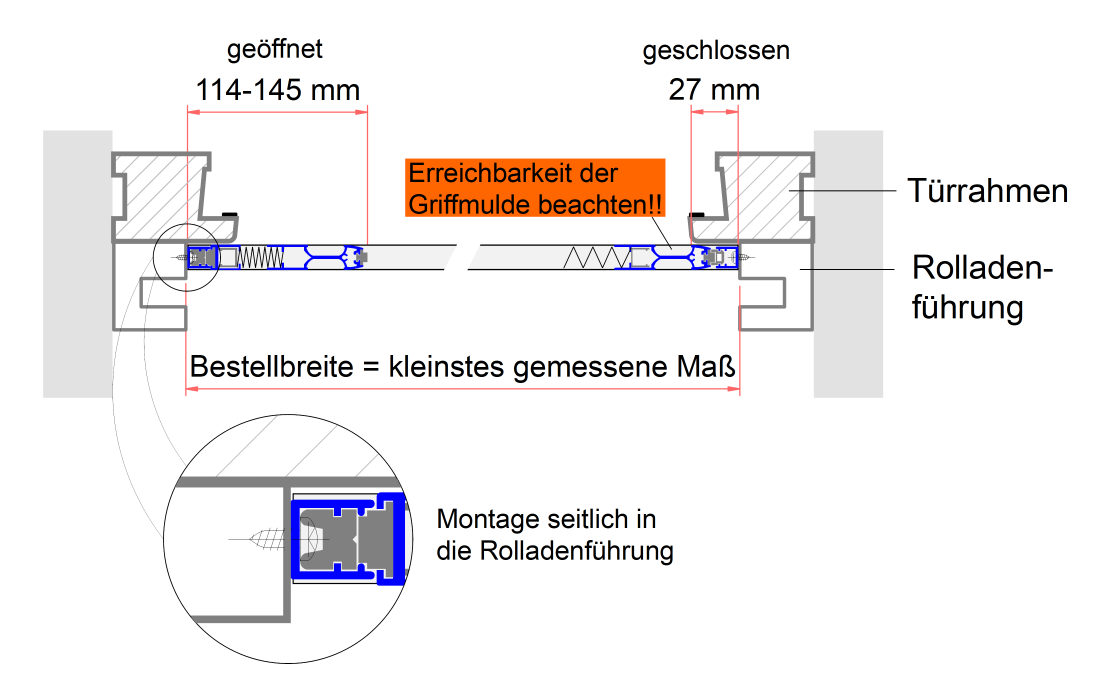 geöffnet
114-145 mm

geschlossen
27 mm

Erreichbarkeit der Griffmulde beachten!!

Türrahmen

Rolladenführung

Bestellbreite = kleinstes gemessene Maß

Montage seitlich in die Rolladenführung