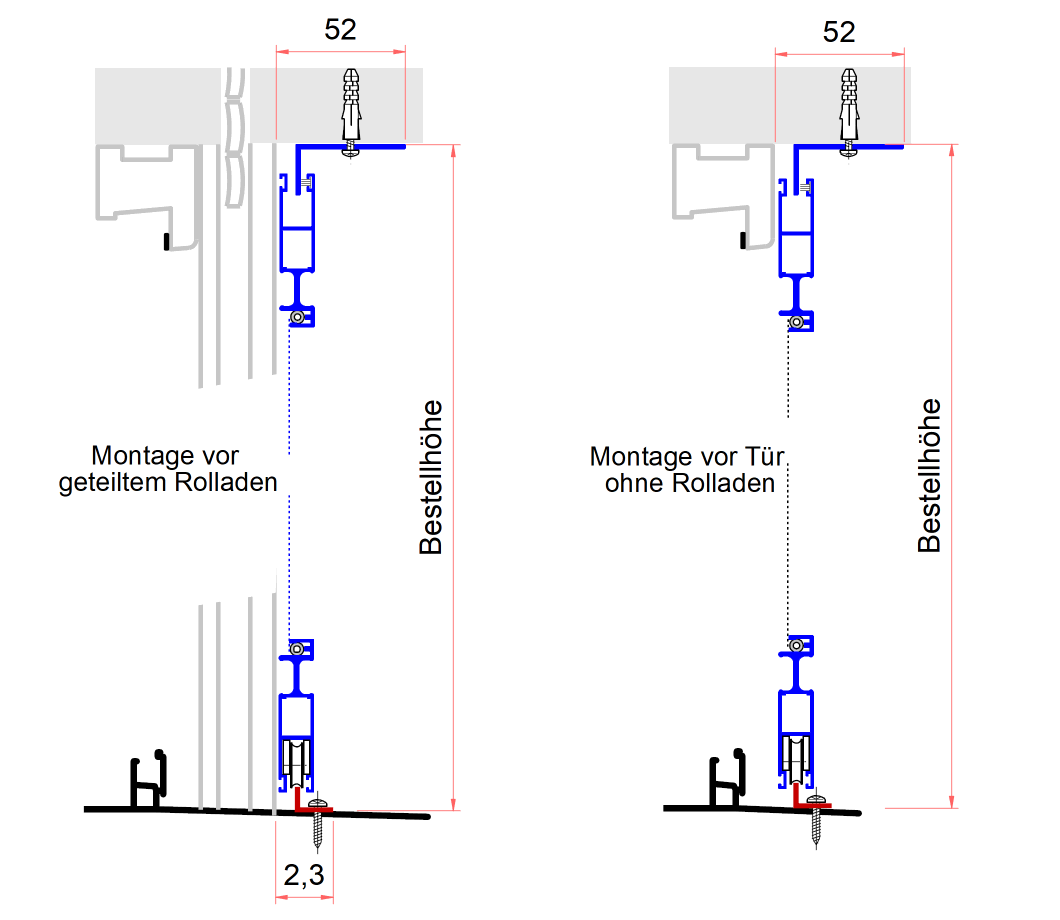 52

Montage vor geteiltem Rolladen

Bestellhöhe

2,3

52

Montage vor Tür ohne Rolladen

Bestellhöhe