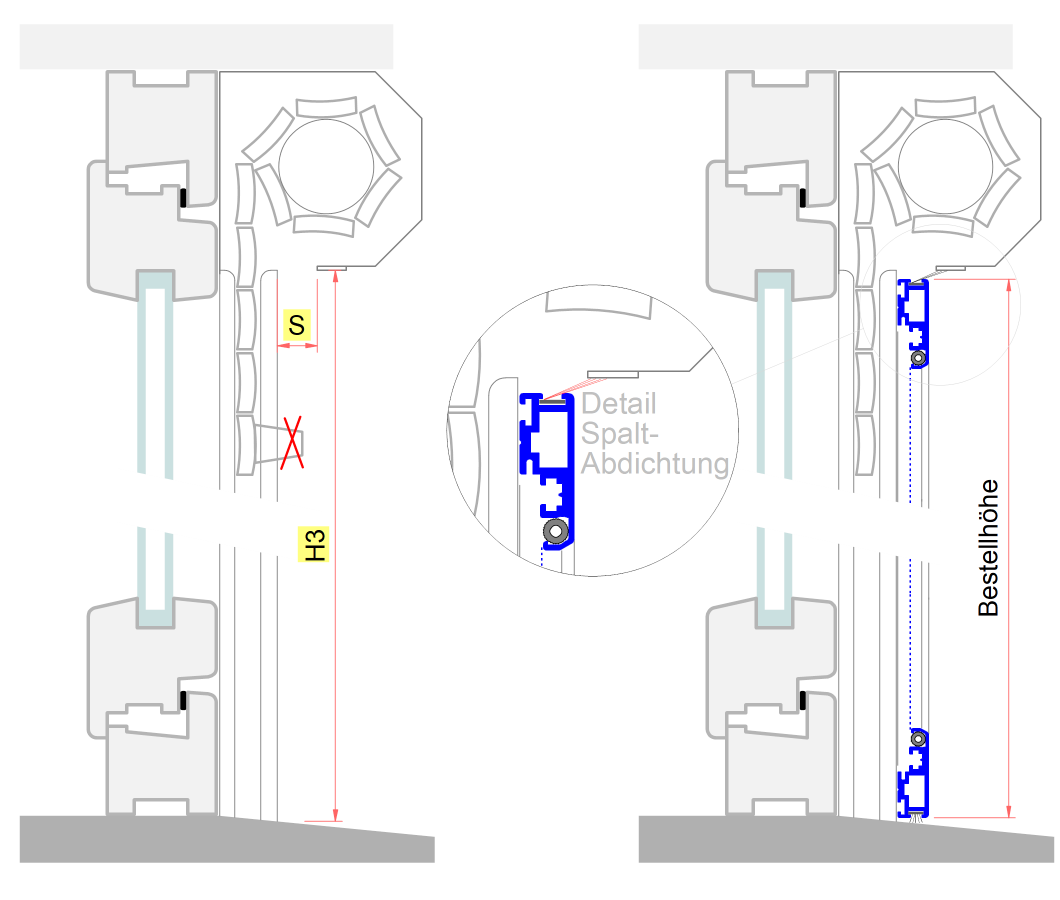 S

H3

Detail Spalt-Abdichtung

Bestellhöhe