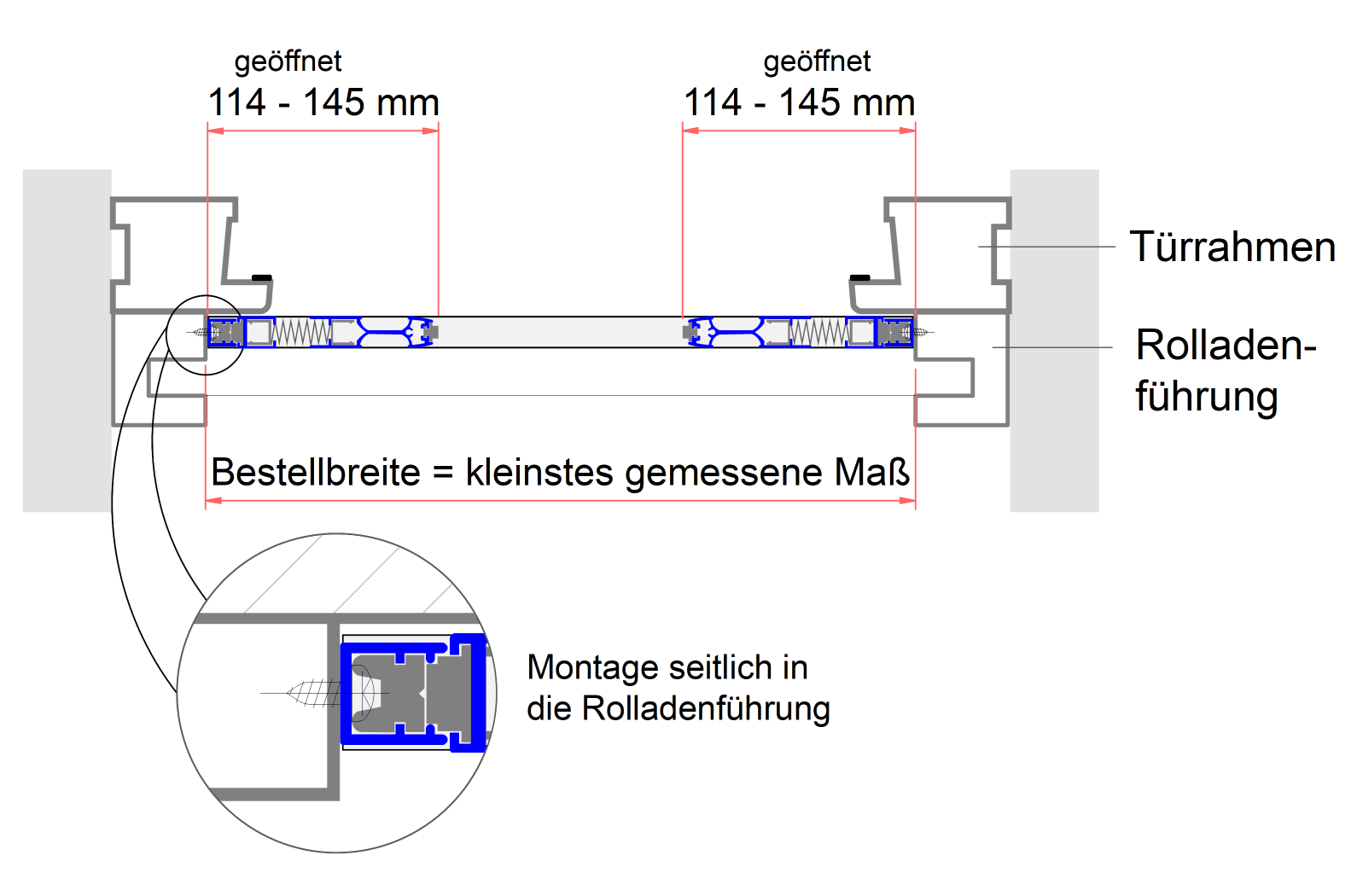 geöffnet
114 - 145 mm

geöffnet
114 - 145 mm

Türrahmen

Rolladenführung

Bestellbreite = kleinstes gemessene Maß

Montage seitlich in die Rolladenführung