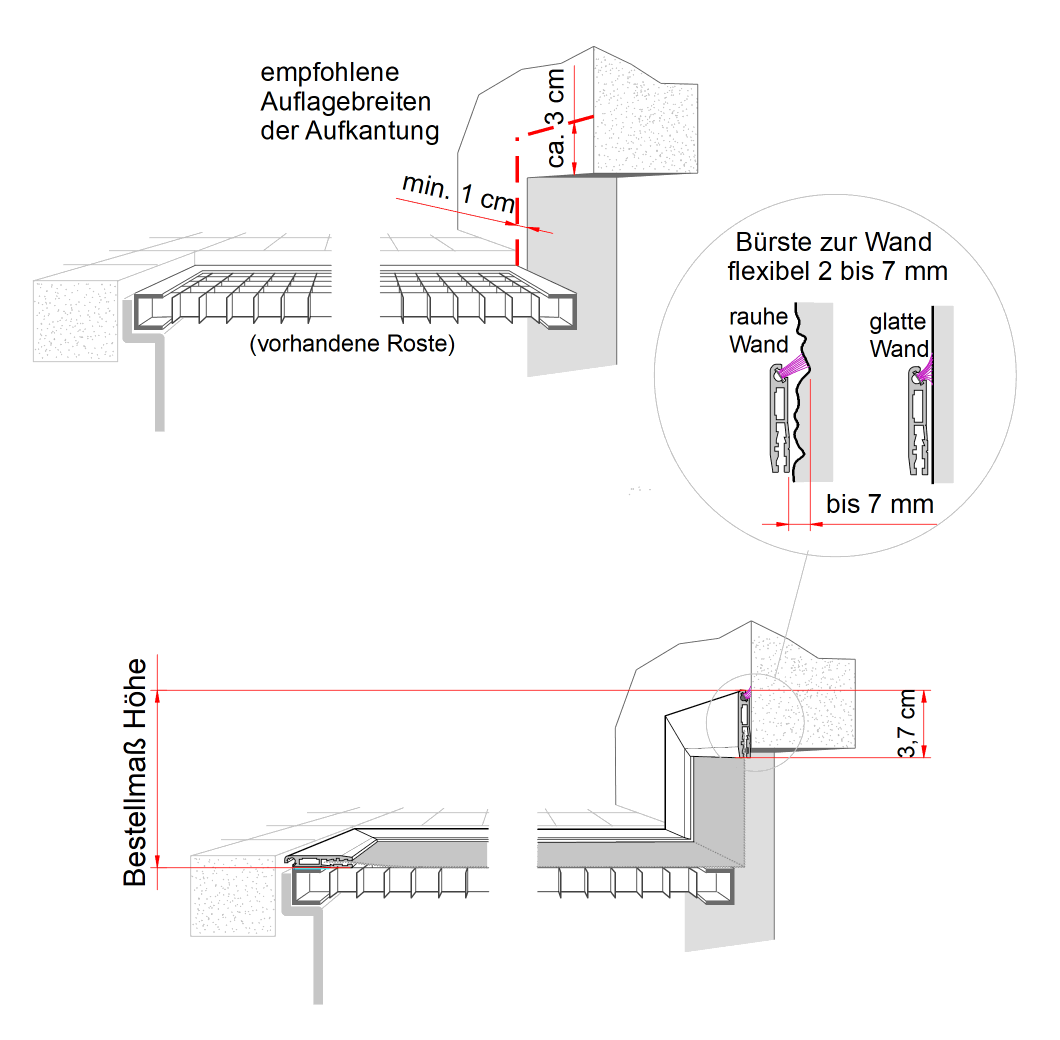 empfohlene Auflagebreiten der Aufkantung

ca. 3 cm

min. 1 cm

(vorhandene Roste)

Bürste zur Wand flexibel 2 bis 7 mm

rauhe Wand

glatte Wand

bis 7 mm

Bestellmaß Höhe

3,7 cm